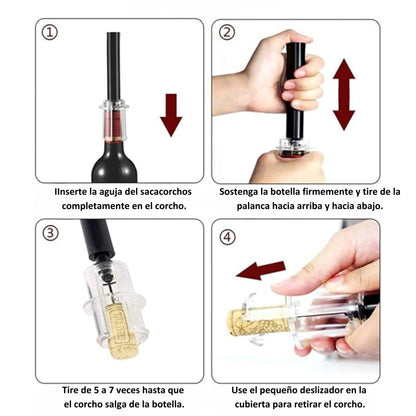 ①

IInserte la aguja del sacacorchos completamente en el corcho.

②

Sostenga la botella firmemente y tire de la palanca hacia arriba y hacia abajo.

③

Tire de 5 a 7 veces hasta que el corcho salga de la botella.

④

Use el pequeño deslizador en la cubierta para retirar el corcho.