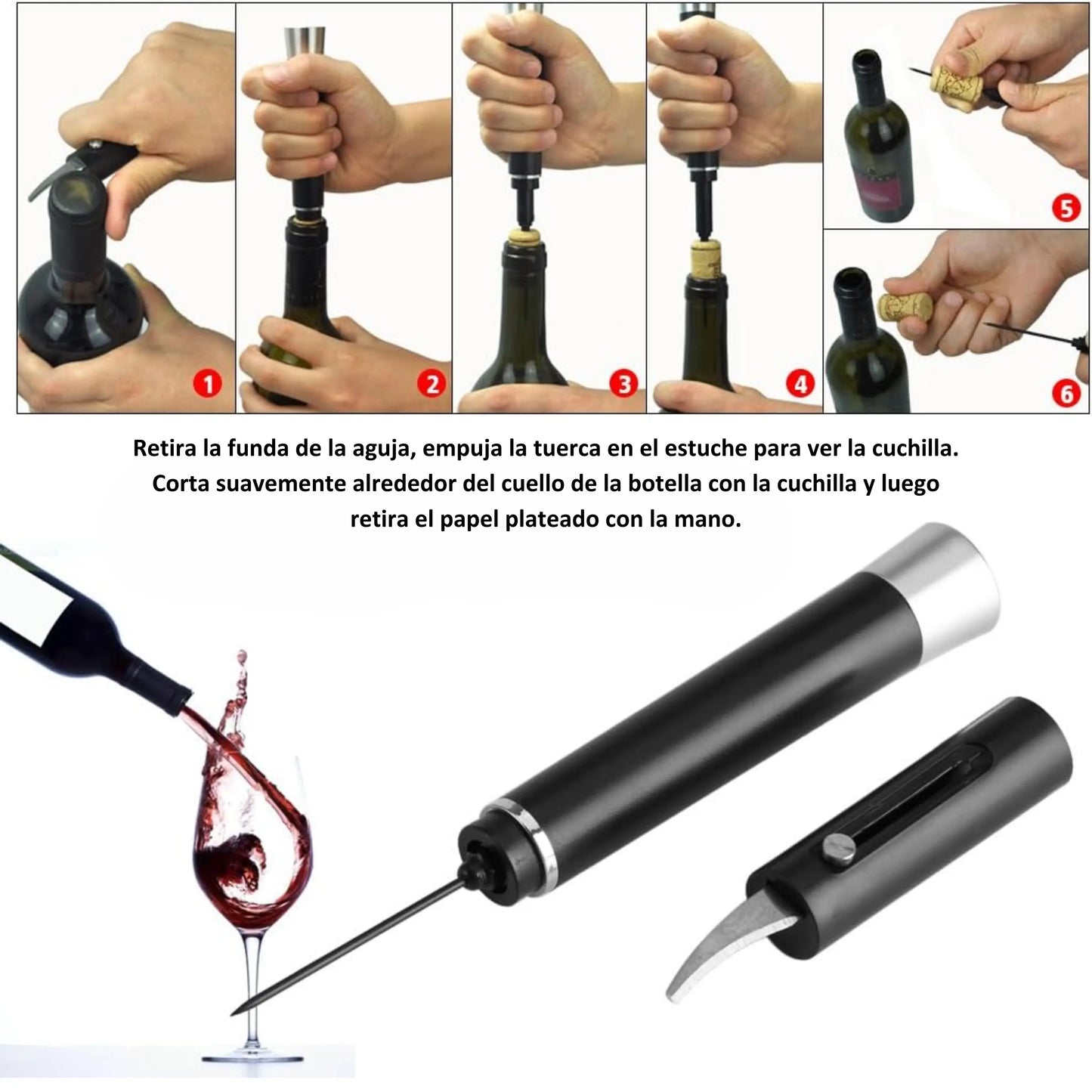 1

2

3

4

5

6

Retira la funda de la aguja, empuja la tuerca en el estuche para ver la cuchilla. Corta suavemente alrededor del cuello de la botella con la cuchilla y luego retira el papel plateado con la mano.